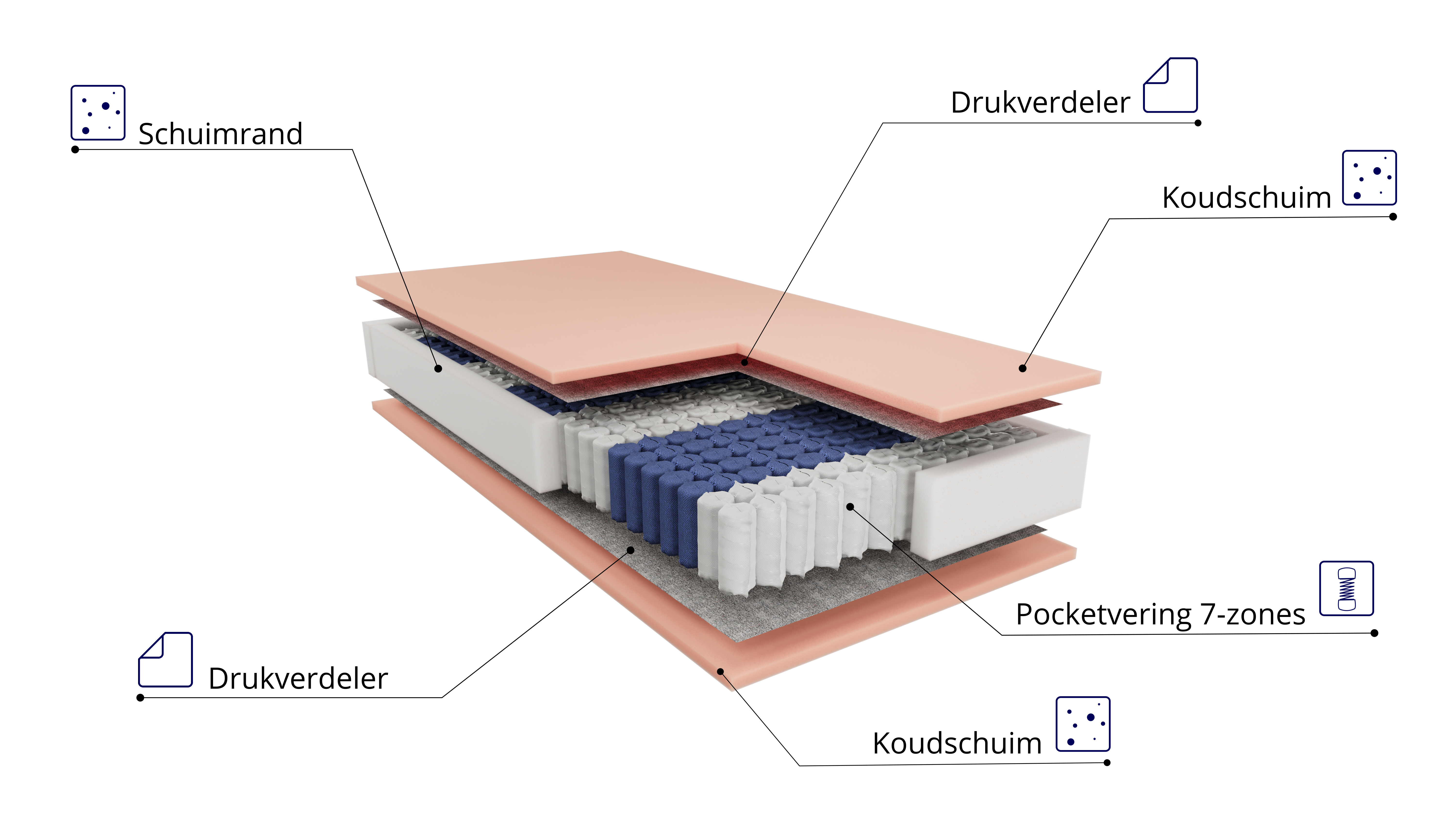 Schuimrand

Drukverdeler

Koudschuim

Pocketvering 7-zones

Drukverdeler

Koudschuim