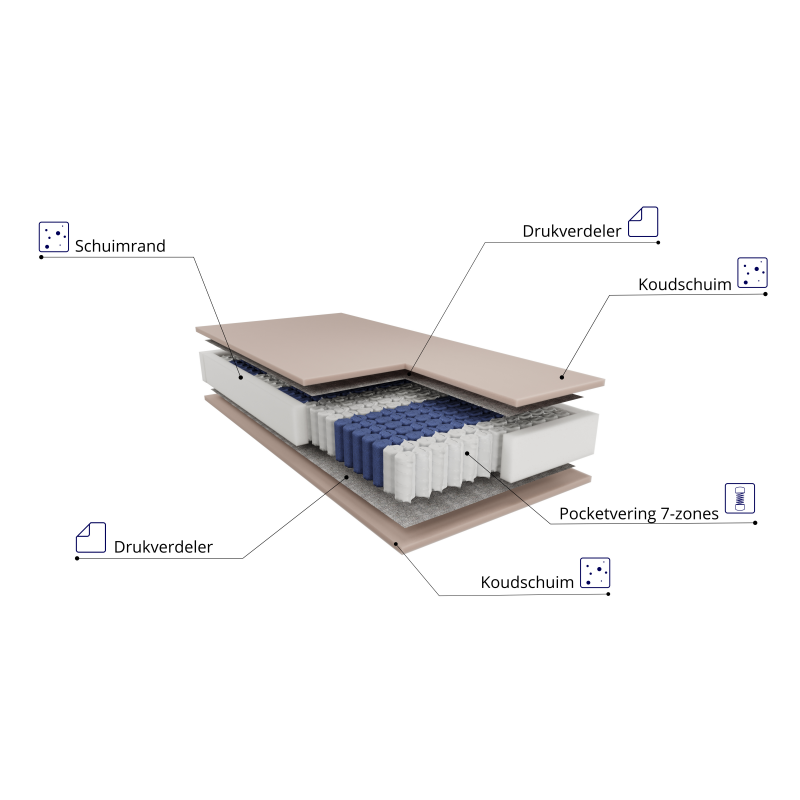 Schuimrand

Drukverdeler

Koudschuim

Pocketvering 7-zones

Drukverdeler

Koudschuim