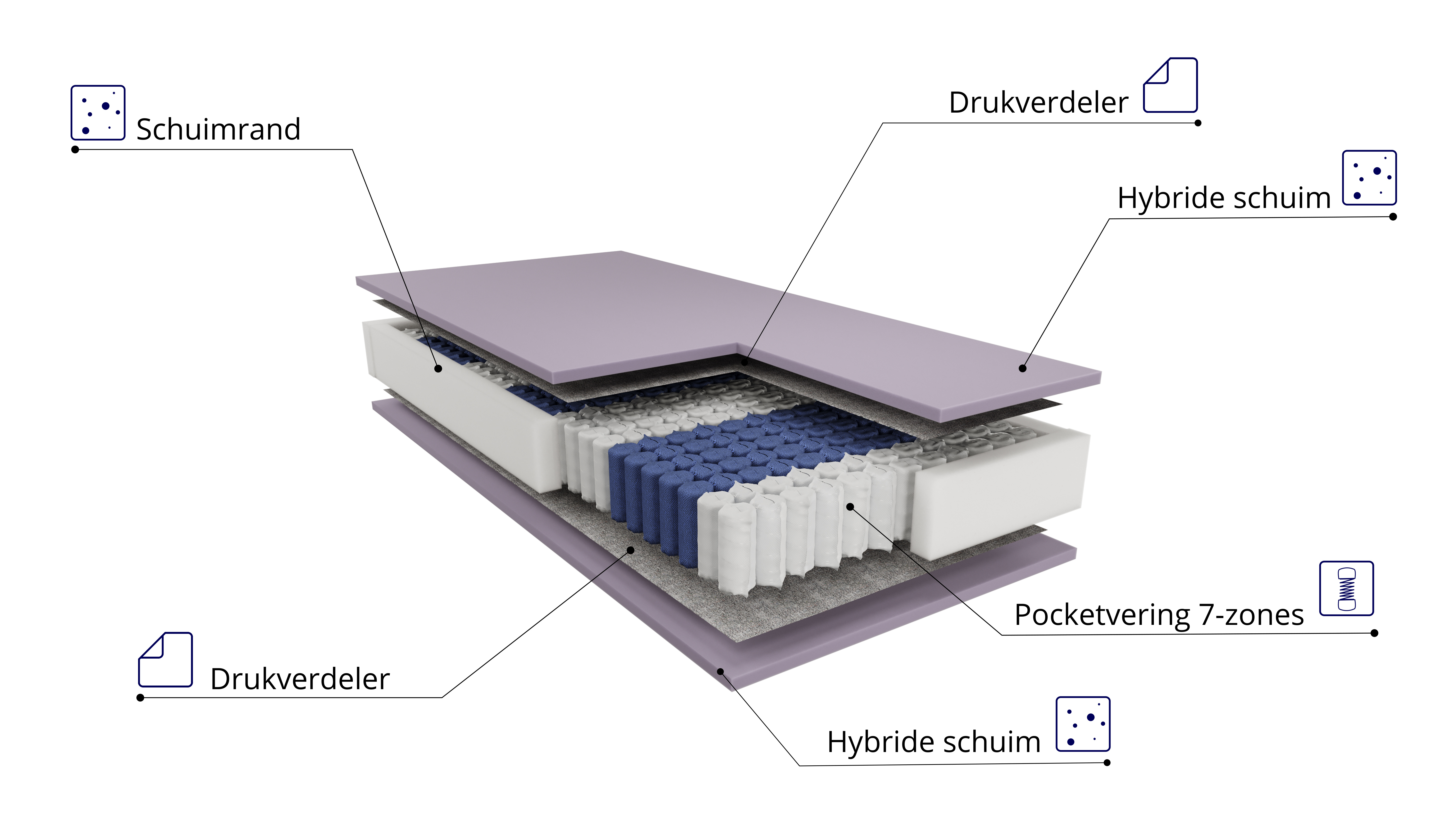 Schuimrand

Drukverdeler

Hybride schuim

Pocketvering 7-zones

Drukverdeler

Hybride schuim